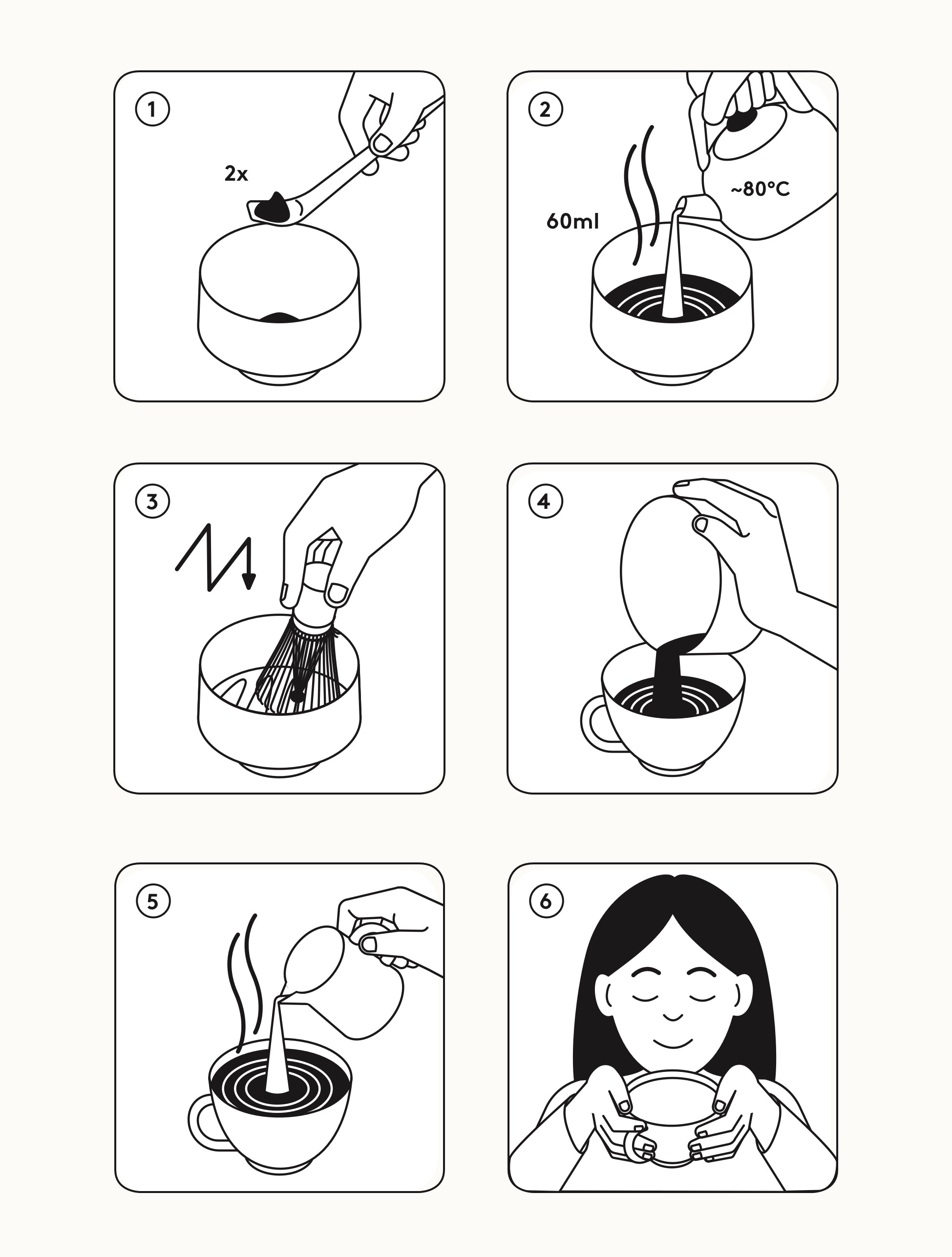 1

2x

2

60ml

~80°C

3

4

5

6